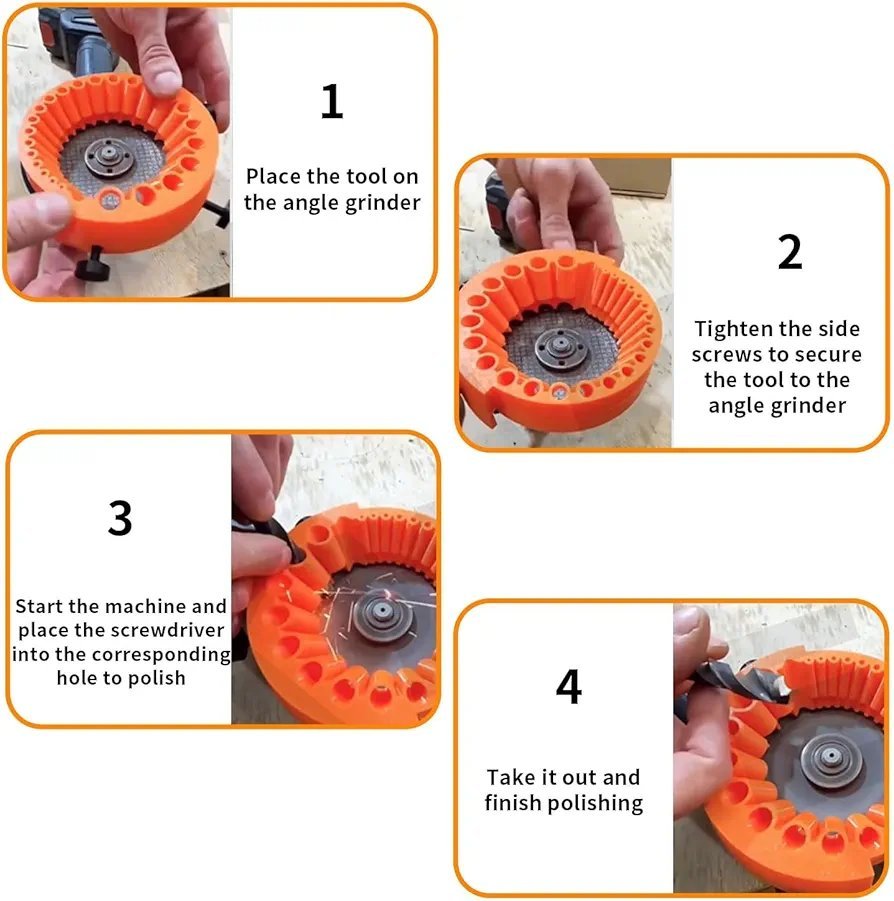 1

Place the tool on the angle grinder

2

Tighten the side screws to secure the tool to the angle grinder

3

Start the machine and place the screwdriver into the corresponding hole to polish

4

Take it out and finish polishing